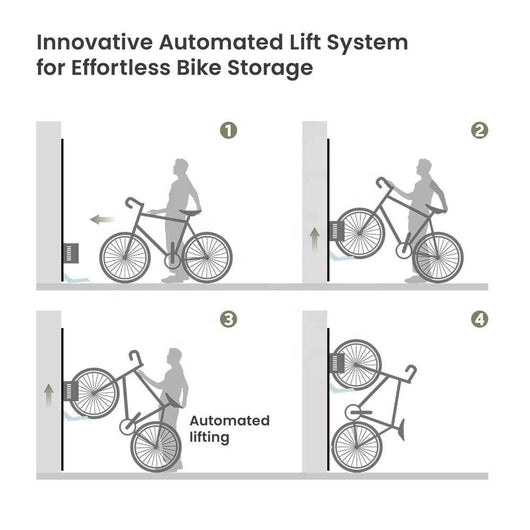 Innovative Automated Lift System for Effortless Bike Storage

1

2

3

Automated lifting

4